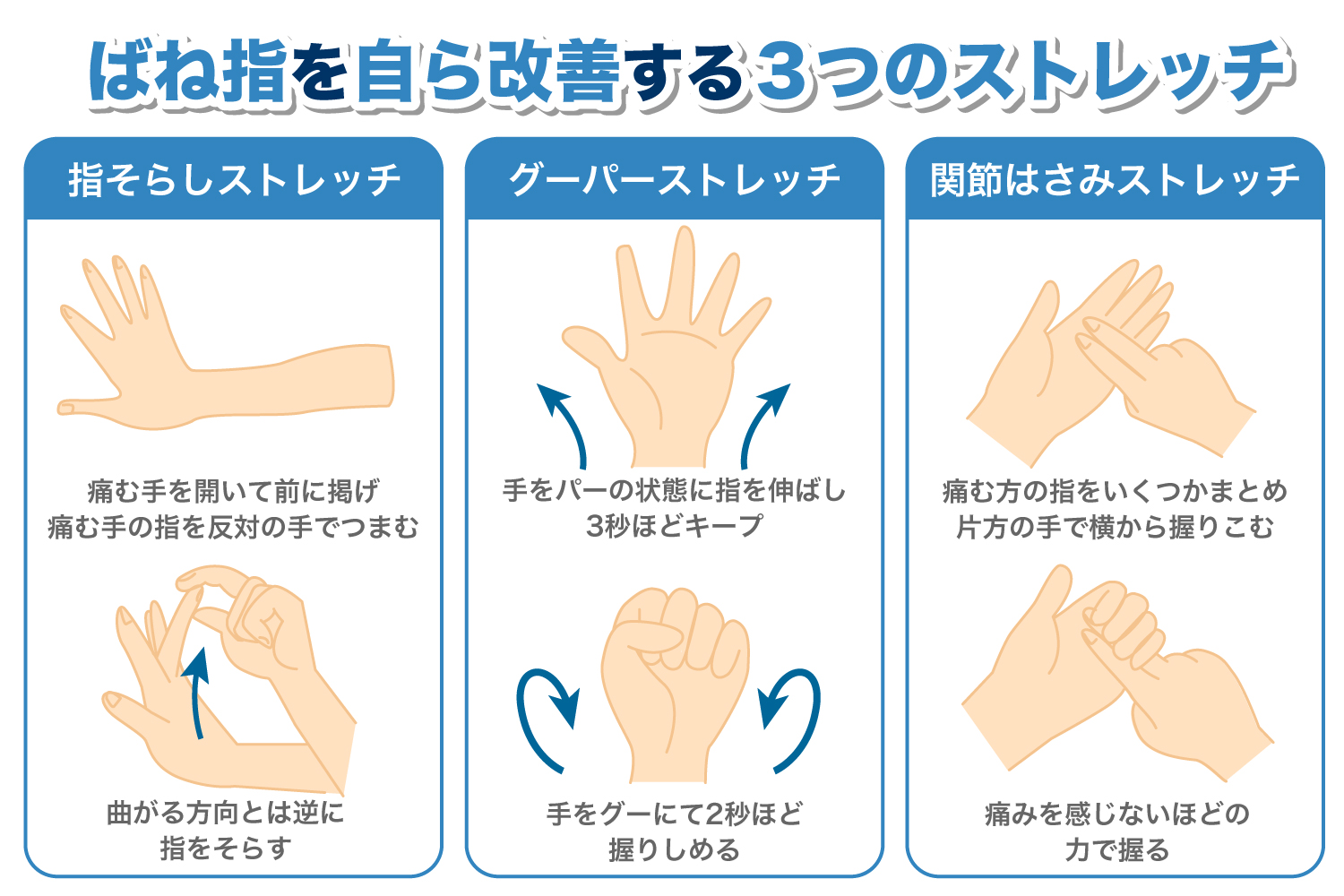 ばね指を自ら改善する3つのストレッチ

指そらしストレッチ

痛む手を開いて前に掲げ
痛む手の指を反対の手でつまむ

曲がる方向とは逆に
指をそらす

グーパーストレッチ

手をパーの状態に指を伸ばし
3秒ほどキープ

手をグーにて2秒ほど
握りしめる

関節はさみストレッチ

痛む方の指をいくつかまとめ
片方の手で横から握りこむ

痛みを感じないほどの
力で握る